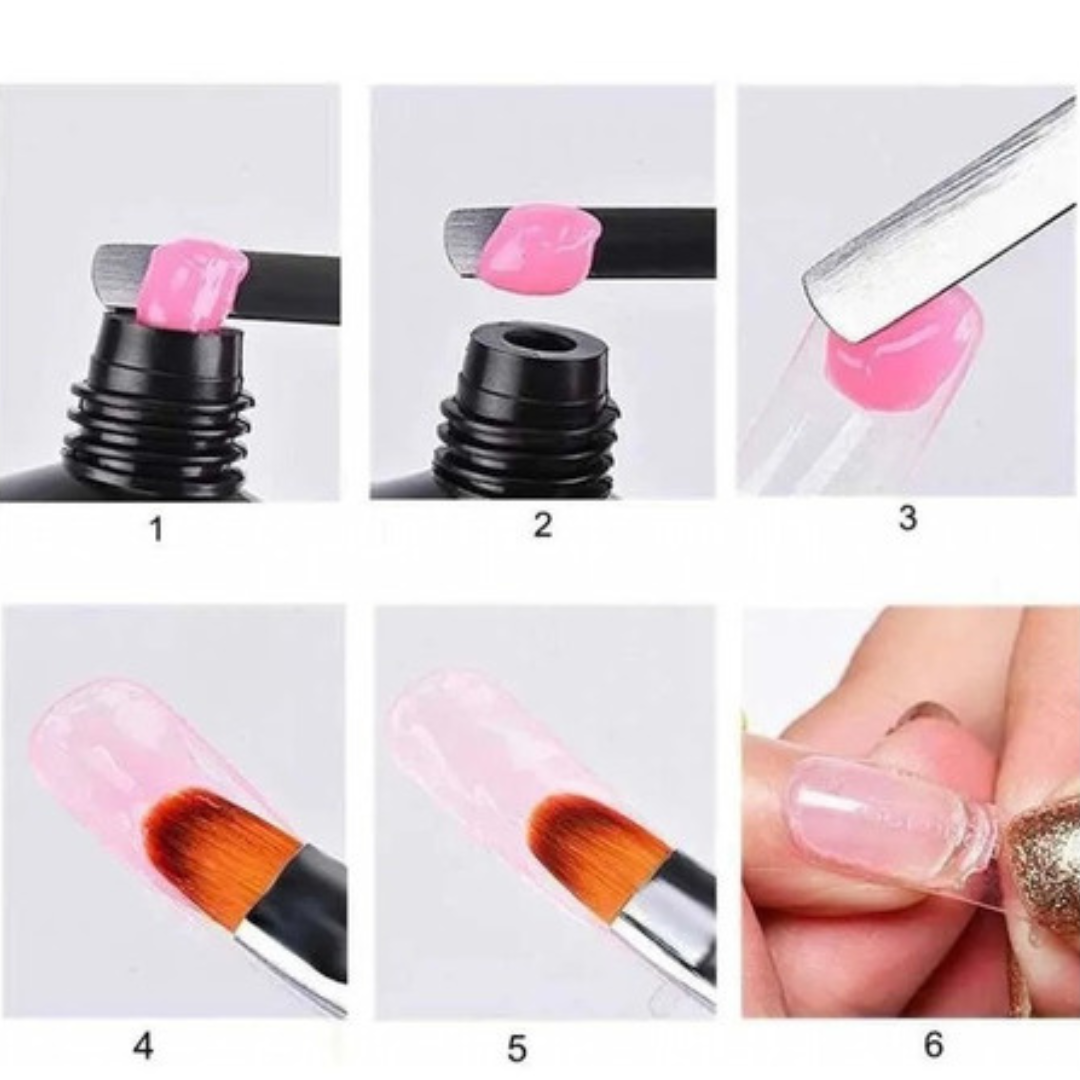 1
2
3
4
5
6